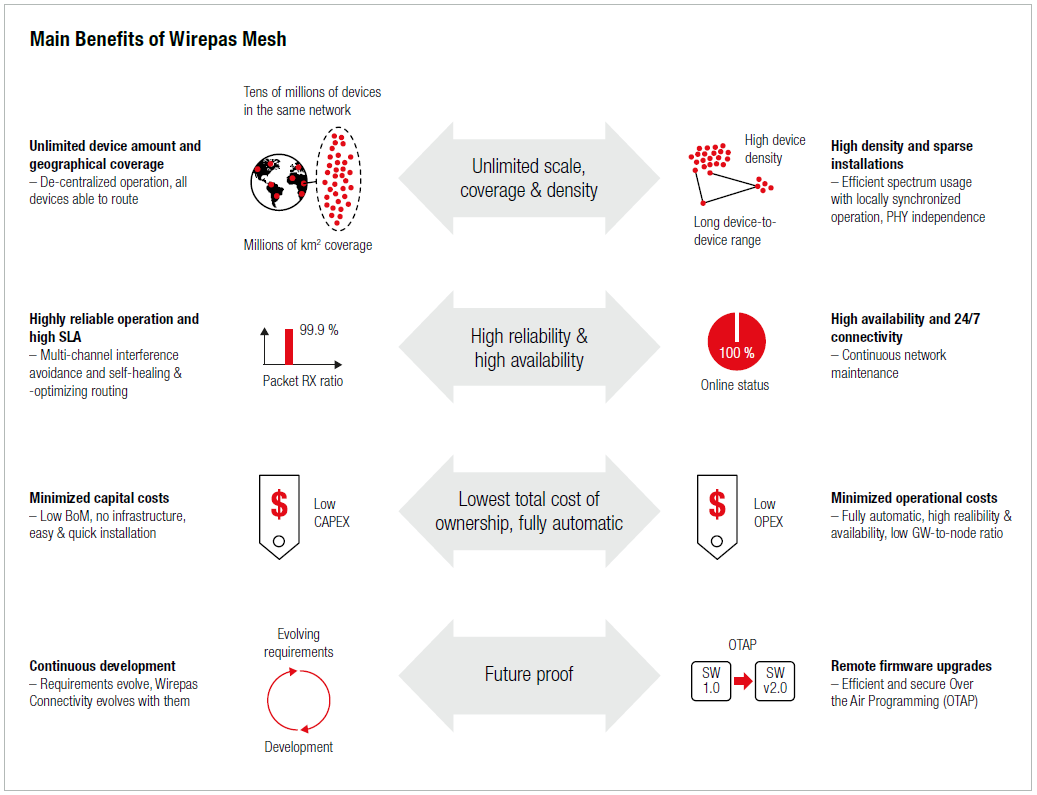 Main Benefits of Wirepas Mesh

Unlimited device amount and geographical coverage
– De-centralized operation, all devices able to route

Tens of millions of devices in the same network

Millions of km$^2$ coverage

Unlimited scale, coverage & density

High device density

Long device-to-device range

High density and sparse installations
– Efficient spectrum usage with locally synchronized operation, PHY independence

Highly reliable operation and high SLA
– Multi-channel interference avoidance and self-healing & -optimizing routing

99.9 %

Packet RX ratio

High reliability & high availability

100 %

Online status

High availability and 24/7 connectivity
– Continuous network maintenance

Minimized capital costs
– Low BoM, no infrastructure, easy & quick installation

$

Low CAPEX

Lowest total cost of ownership, fully automatic

$

Low OPEX

Minimized operational costs
– Fully automatic, high realibility & availability, low GW-to-node ratio

Continuous development
– Requirements evolve, Wirepas Connectivity evolves with them

Evolving requirements

Development

Future proof

OTAP

SW 1.0

SW v2.0

Remote firmware upgrades
– Efficient and secure Over the Air Programming (OTAP)