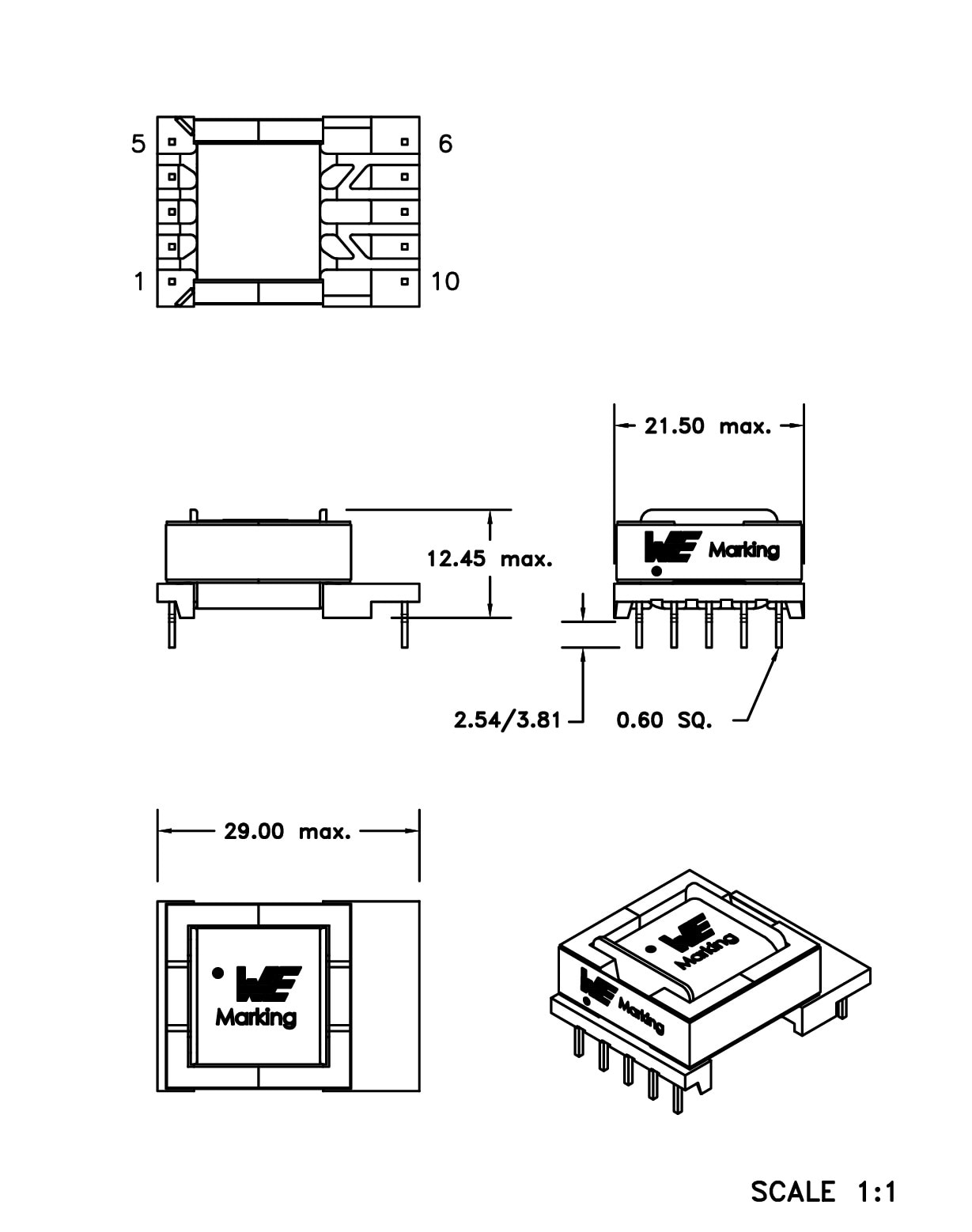 5
6
1
10

21.50 max.

12.45 max.

WE Marking

2.54/3.81
0.60 SQ.

29.00 max.

WE Marking

WE Marking

WE Marking

SCALE 1:1