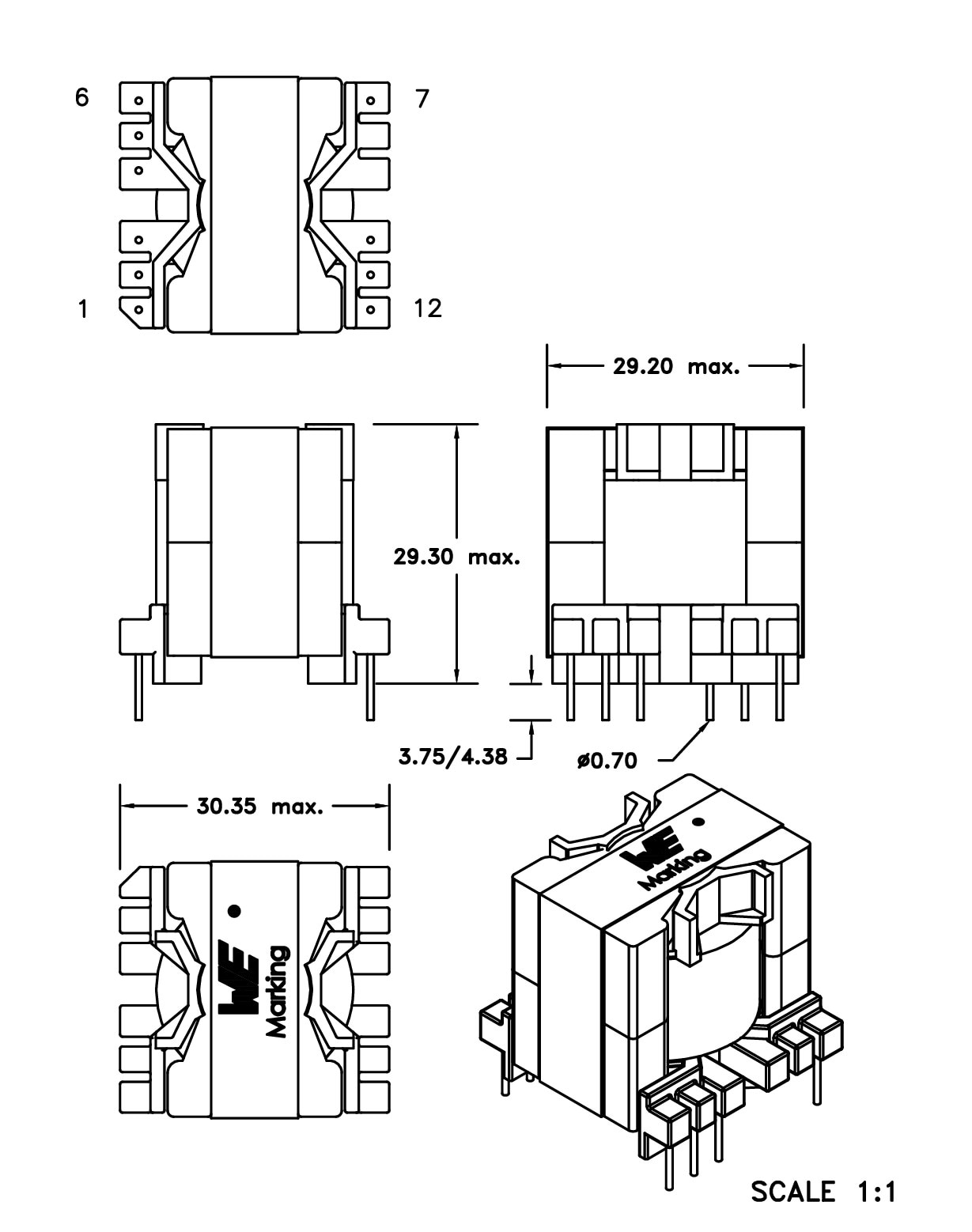 6
7
1
12
29.20 max.
29.30 max.
3.75/4.38
ø0.70
30.35 max.
WE
Marking
WE
Marking
SCALE 1:1