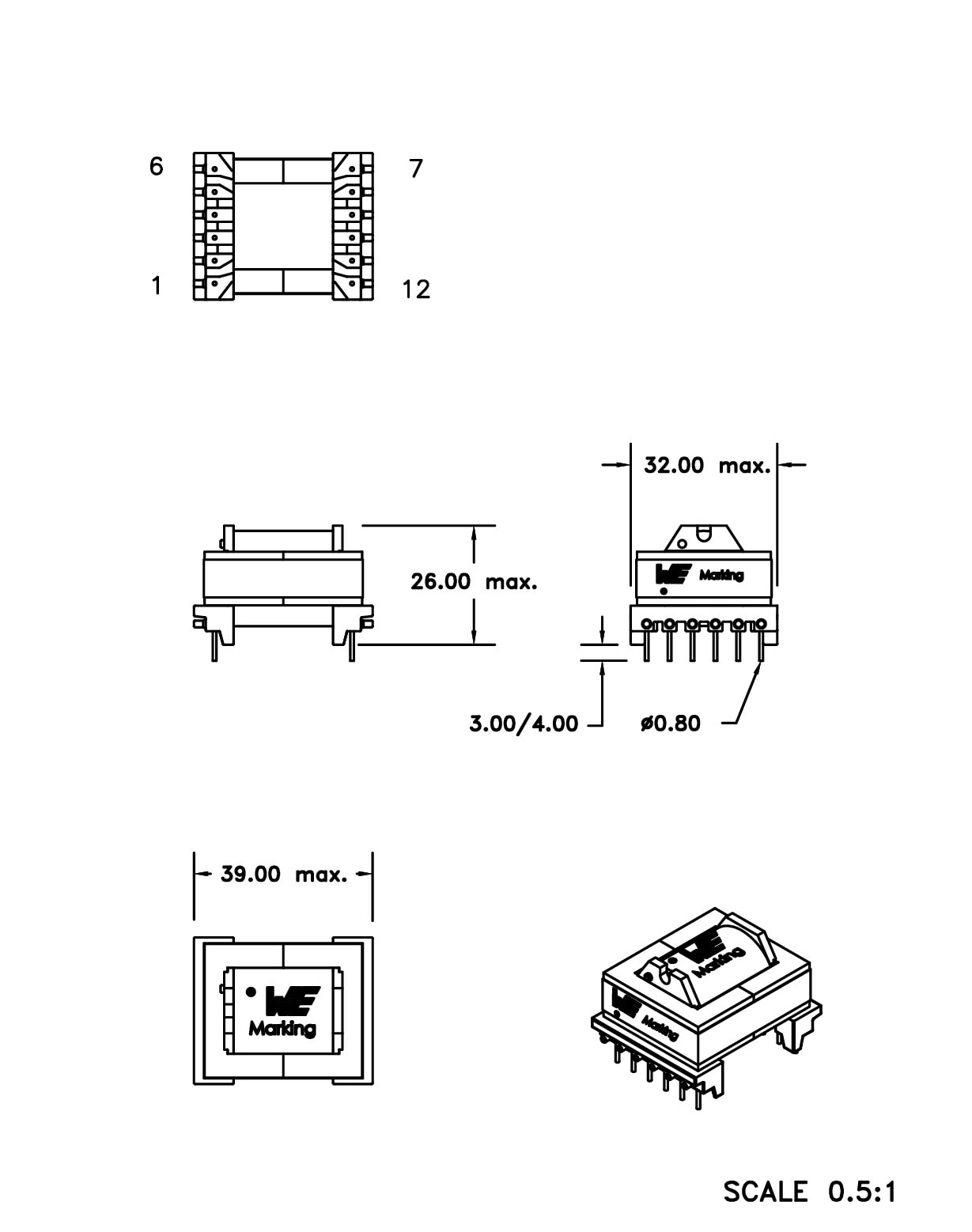 6
7
1
12

32.00 max.
26.00 max.
WE
Marking
3.00/4.00
ø0.80

39.00 max.
WE
Marking

WE
Marking
WE
Marking

SCALE 0.5:1