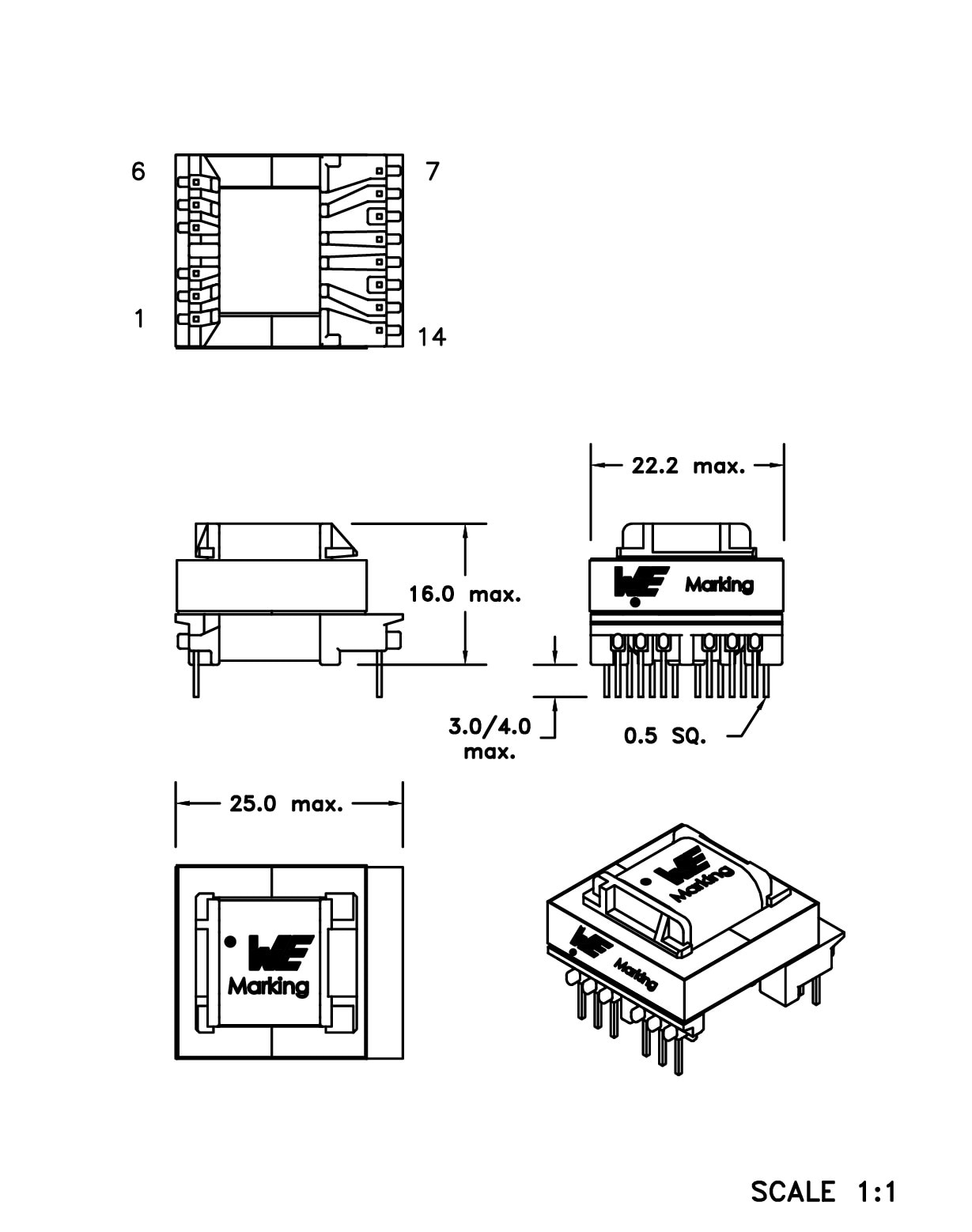 6

7

1

14

22.2 max.

16.0 max.

WE

Marking

3.0/4.0 max.

0.5 SQ.

25.0 max.

WE

Marking

WE

Marking

WE

Marking

SCALE 1:1