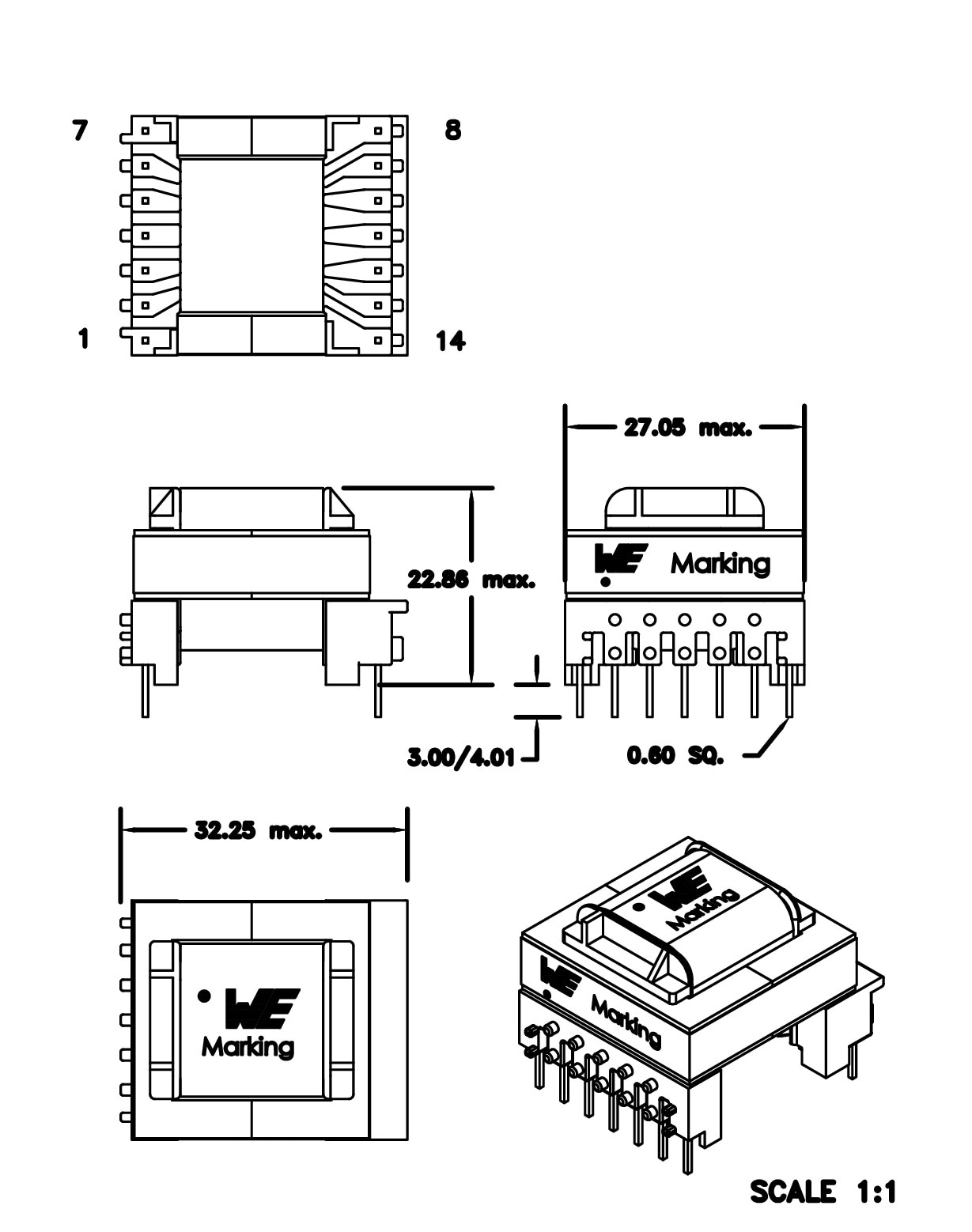 7

8

1

14

27.05 max.

22.86 max.

WE

Marking

3.00/4.01

0.60 SQ.

32.25 max.

WE

Marking

WE

Marking

WE

Marking

SCALE 1:1