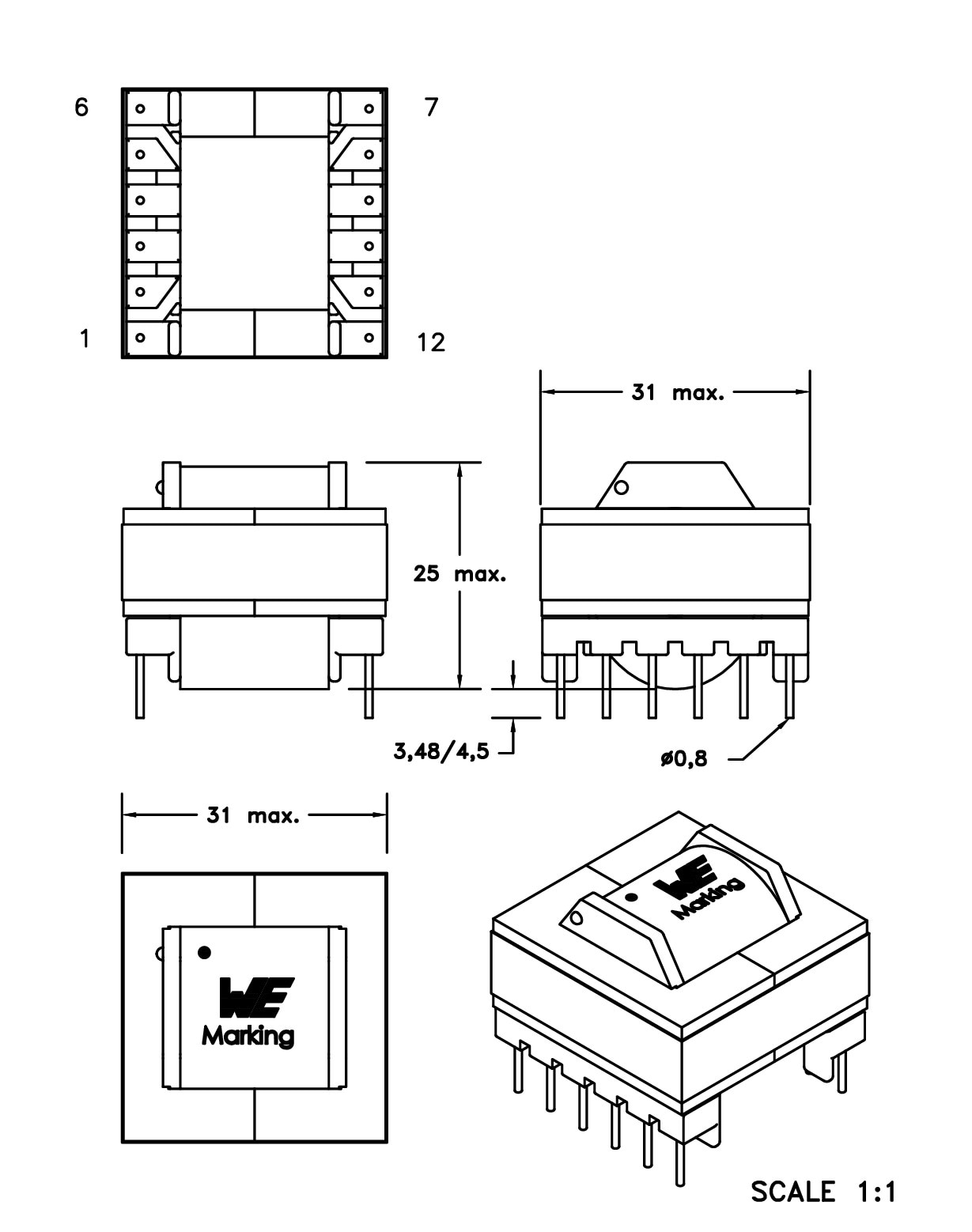 6
7
1
12
31 max.
25 max.
3,48/4,5
ø0,8
31 max.
WE
Marking
WE
Marking
SCALE 1:1