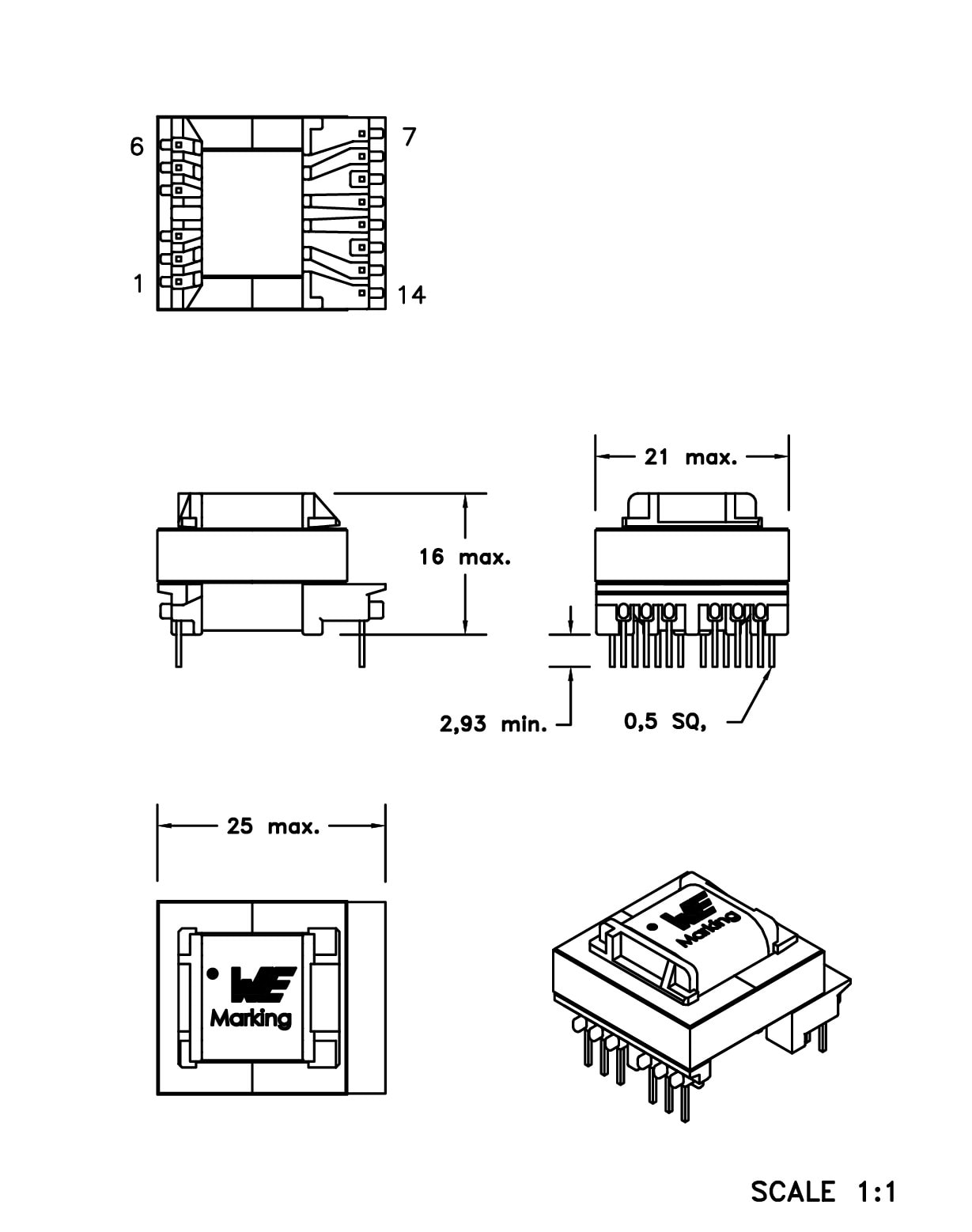 6
7
1
14

21 max.

16 max.

2,93 min.
0,5 SQ,

25 max.

WE
Marking

WE
Marking

SCALE 1:1