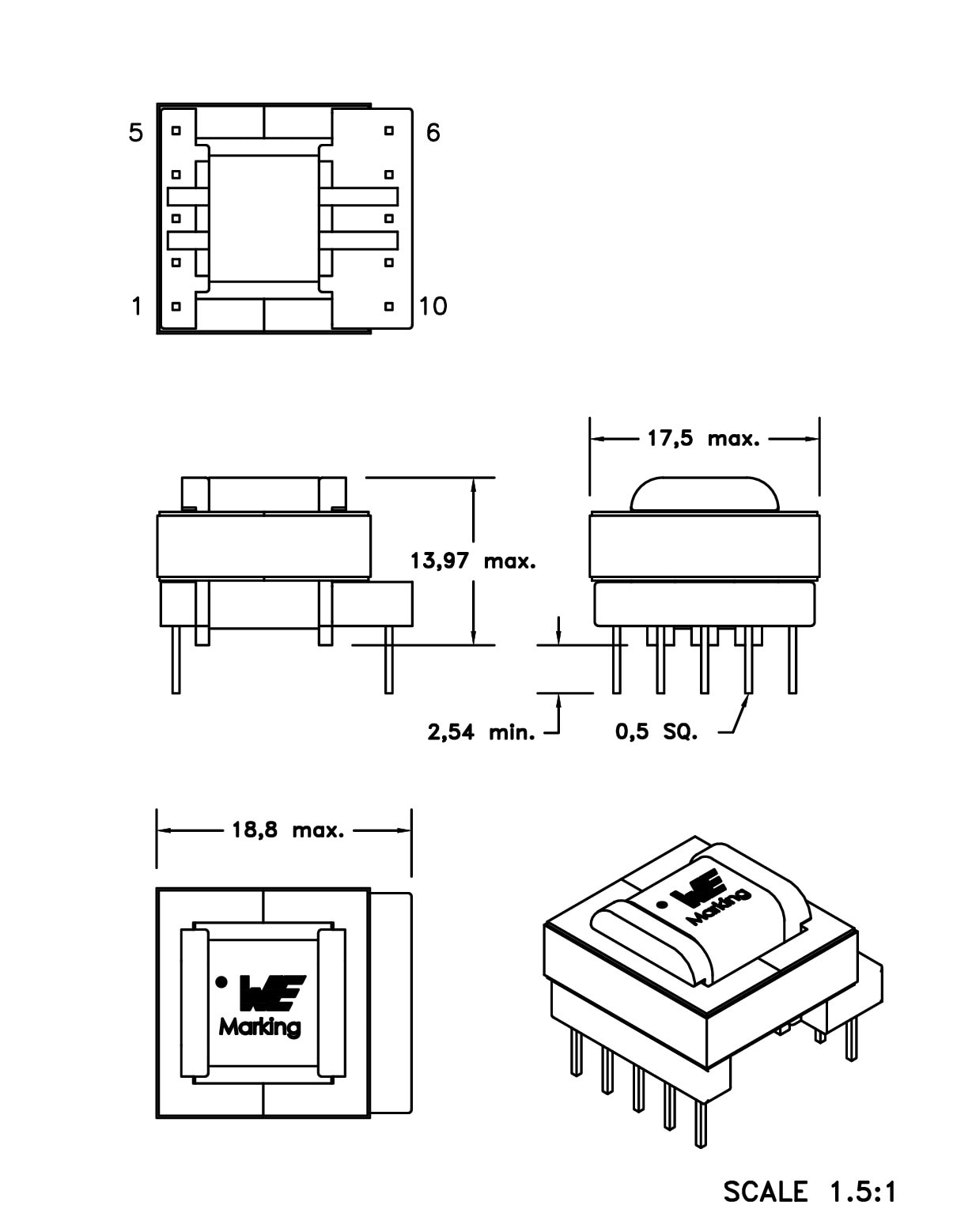 5
6
1
10

17,5 max.
13,97 max.
2,54 min.
0,5 SQ.

18,8 max.
WE
Marking

WE
Marking

SCALE 1.5:1