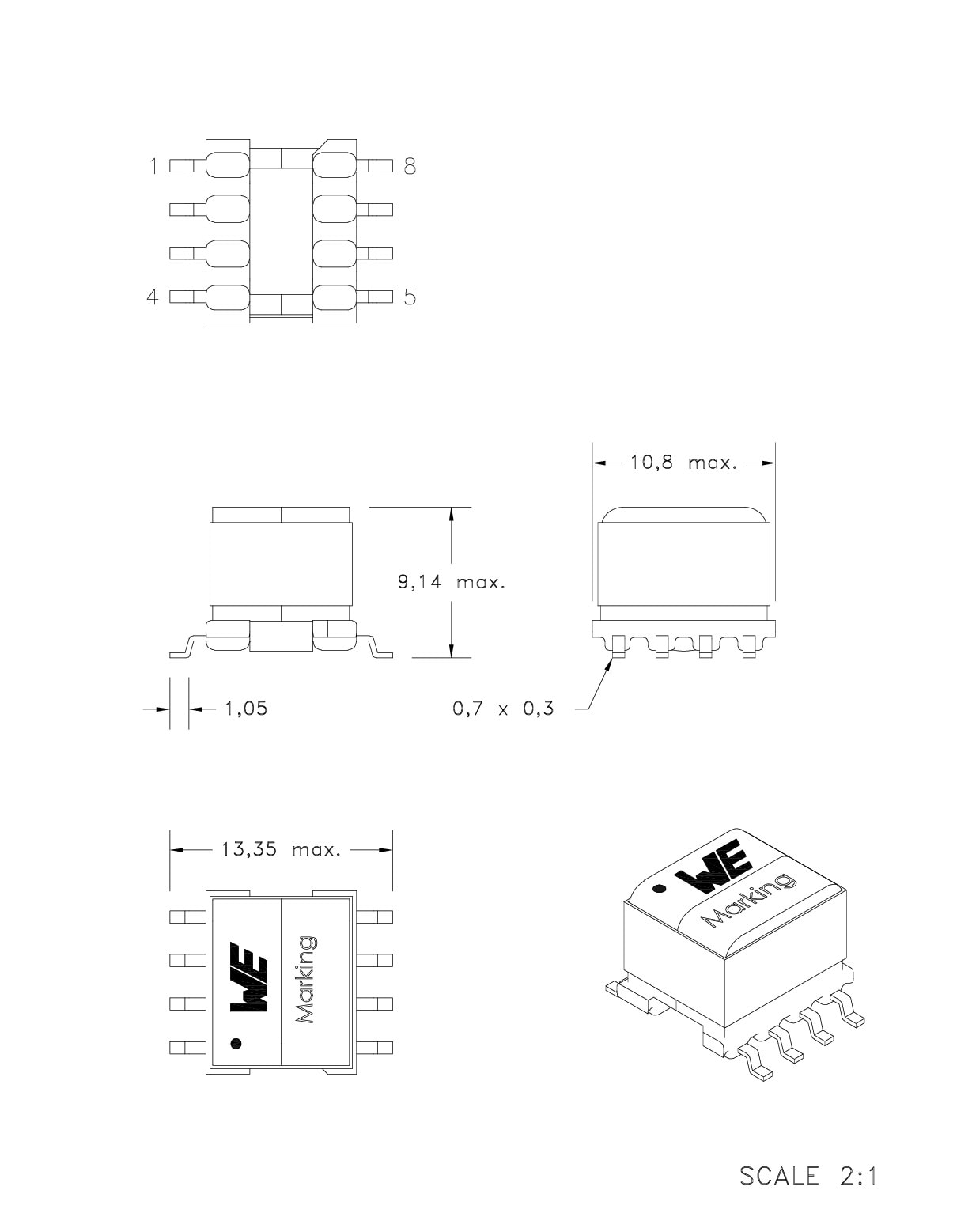 1
8
4
5

10,8 max.

9,14 max.

1,05

0,7 x 0,3

13,35 max.

WE
Marking

WE
Marking

SCALE 2:1