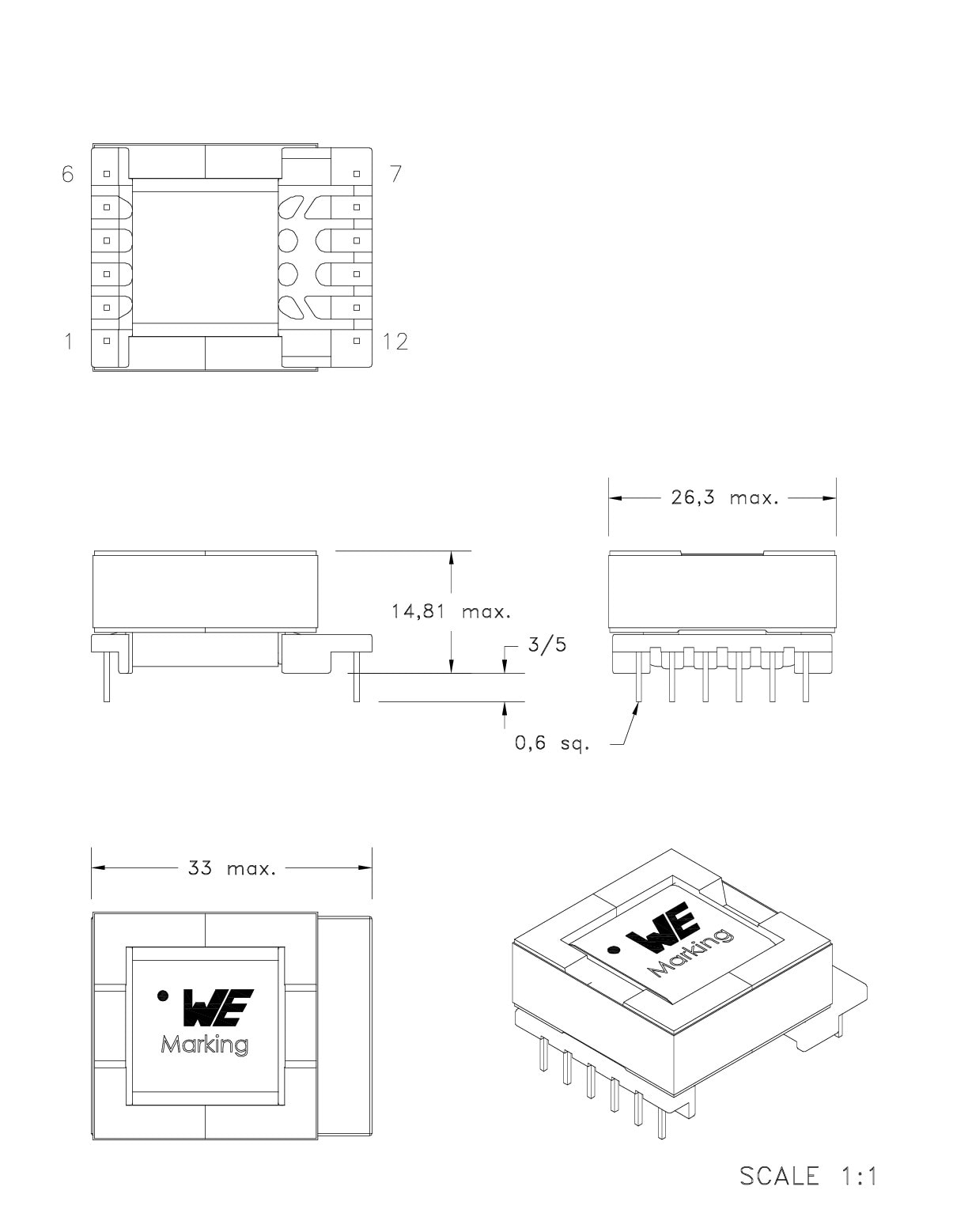 6

7

1

12

26,3 max.

14,81 max.

3/5

0,6 sq.

33 max.

WE
Marking

WE
Marking

SCALE 1:1