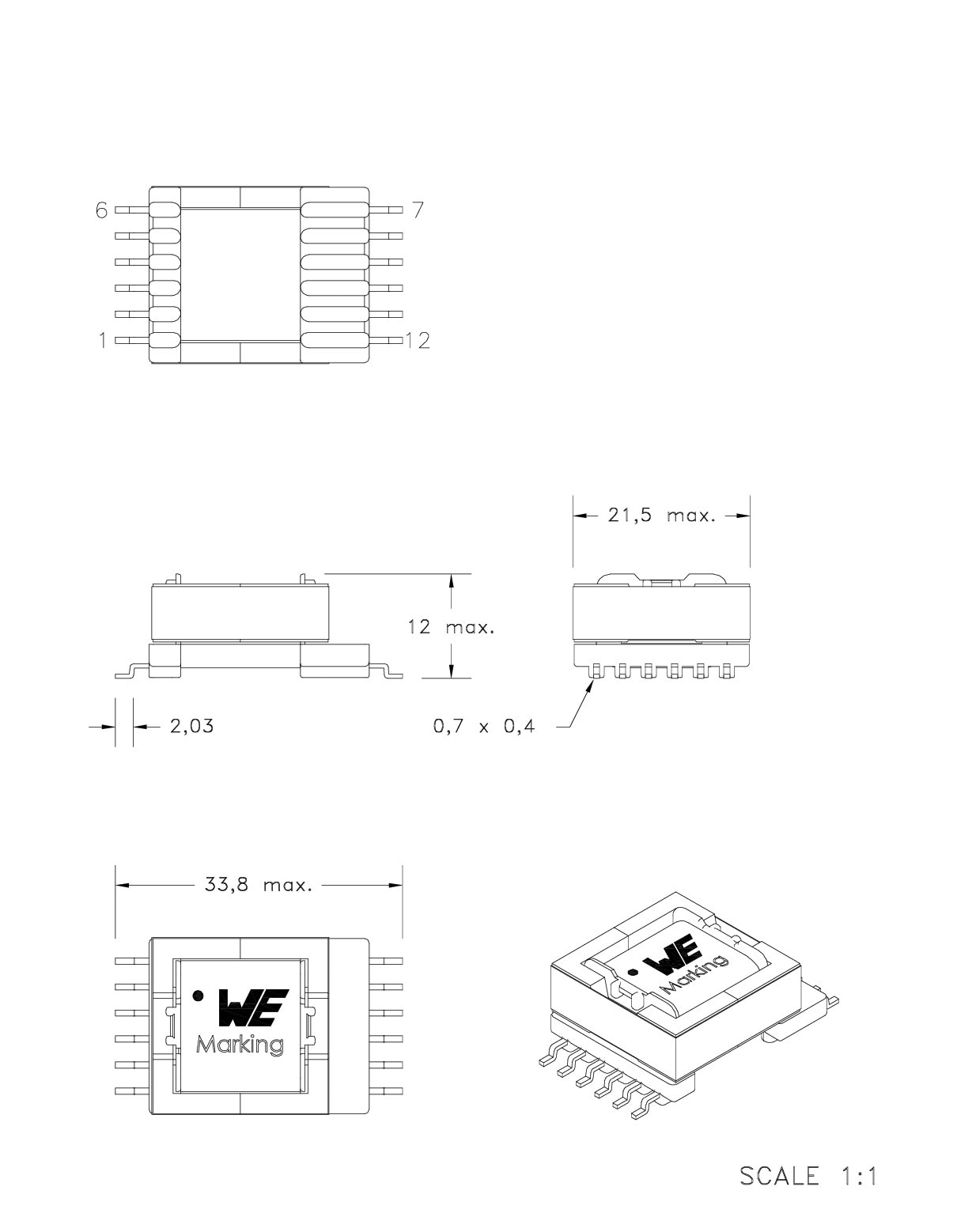 6
7
1
12

21,5 max.
12 max.
2,03
0,7 x 0,4

33,8 max.
WE
Marking

WE
Marking

SCALE 1:1