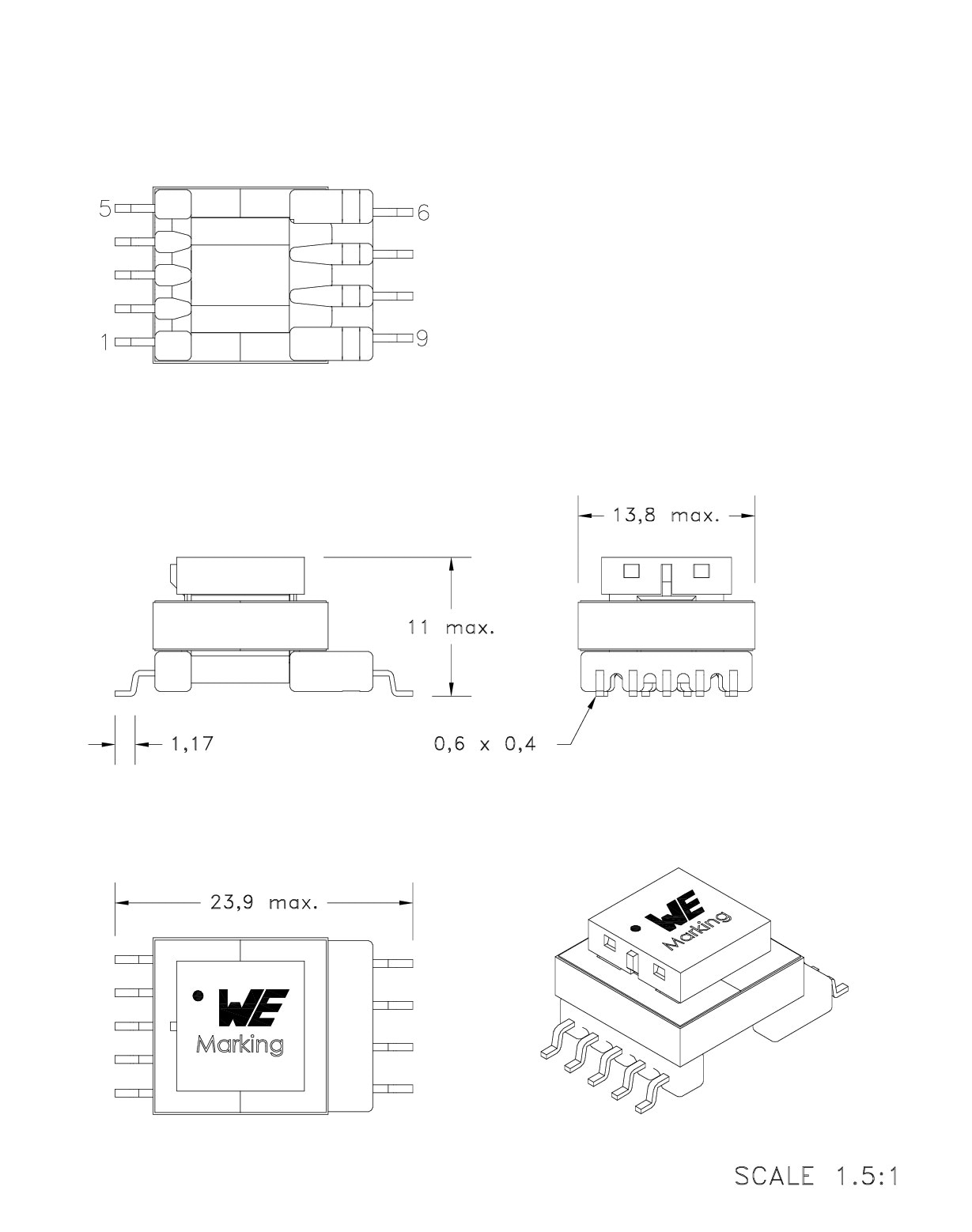 5
6
1
9

13,8 max.

11 max.

1,17

0,6 x 0,4

23,9 max.

WE
Marking

WE
Marking

SCALE 1.5:1