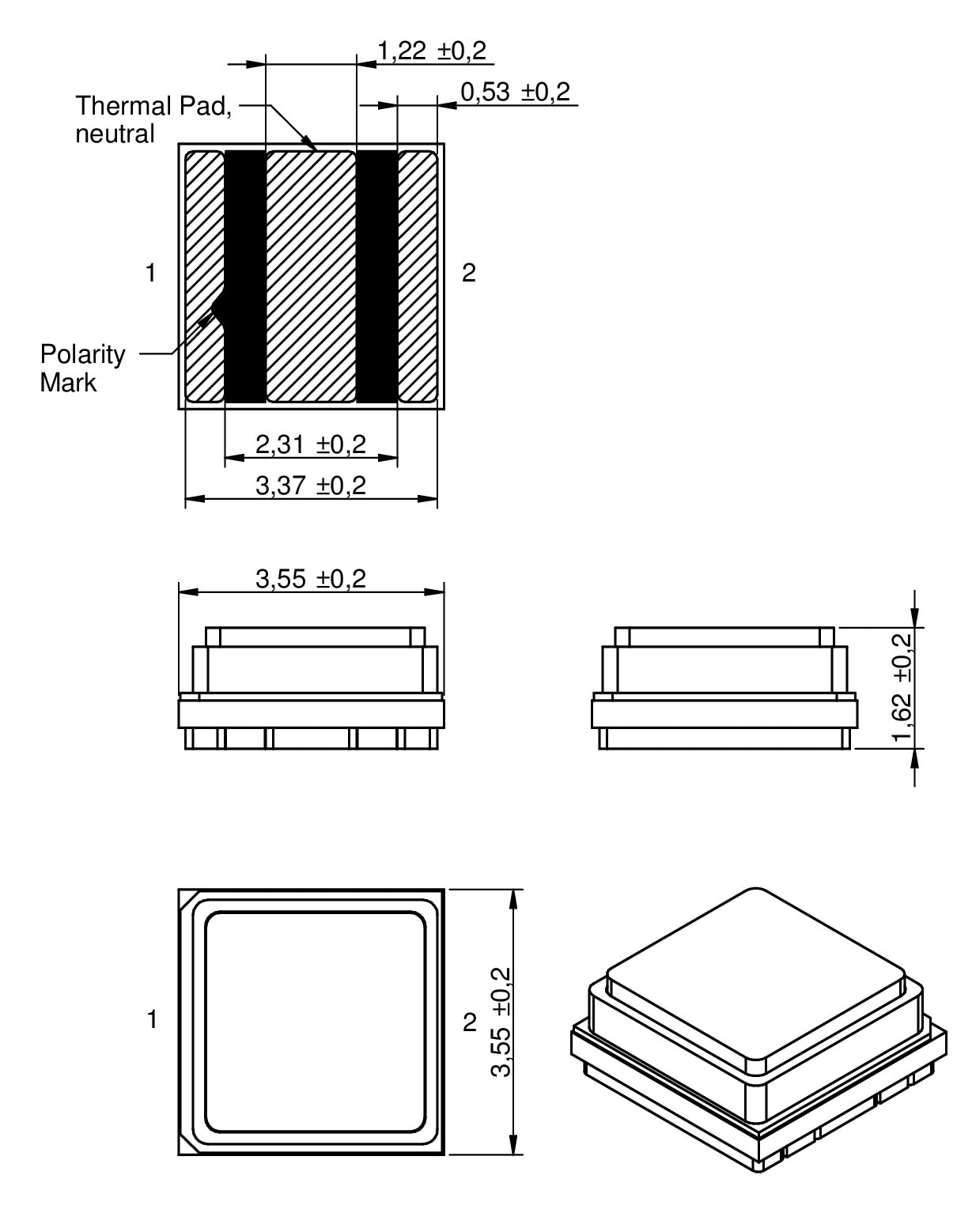 1,22 ±0,2

0,53 ±0,2

Thermal Pad, neutral

1

2

Polarity Mark

2,31 ±0,2

3,37 ±0,2

3,55 ±0,2

1,62 ±0,2

1

2

3,55 ±0,2