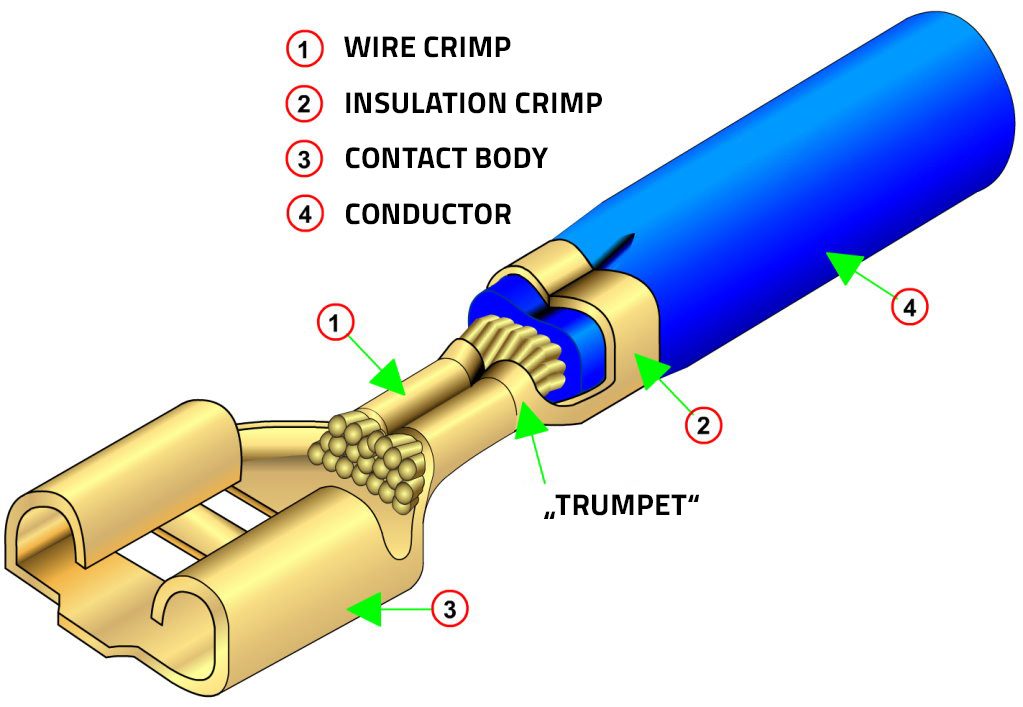 1 WIRE CRIMP
2 INSULATION CRIMP
3 CONTACT BODY
4 CONDUCTOR

1

4

2

„TRUMPET“

3